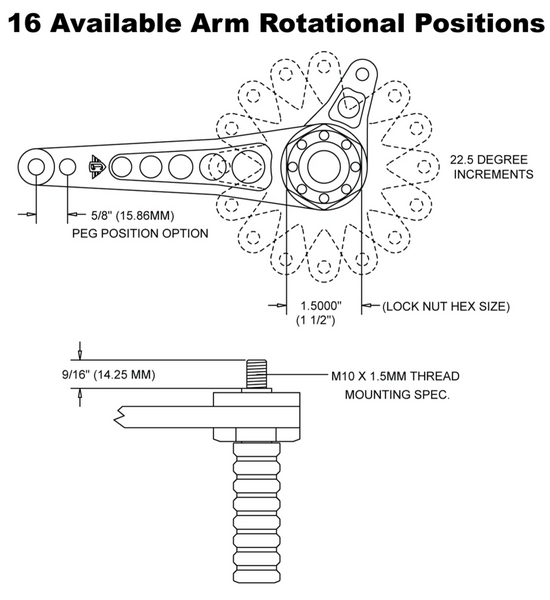 16 Available Arm Rotational Positions

22.5 DEGREE INCREMENTS

5/8" (15.86MM)
PEG POSITION OPTION

1.5000"
(1 1/2")
(LOCK NUT HEX SIZE)

9/16" (14.25 MM)

M10 X 1.5MM THREAD
MOUNTING SPEC.